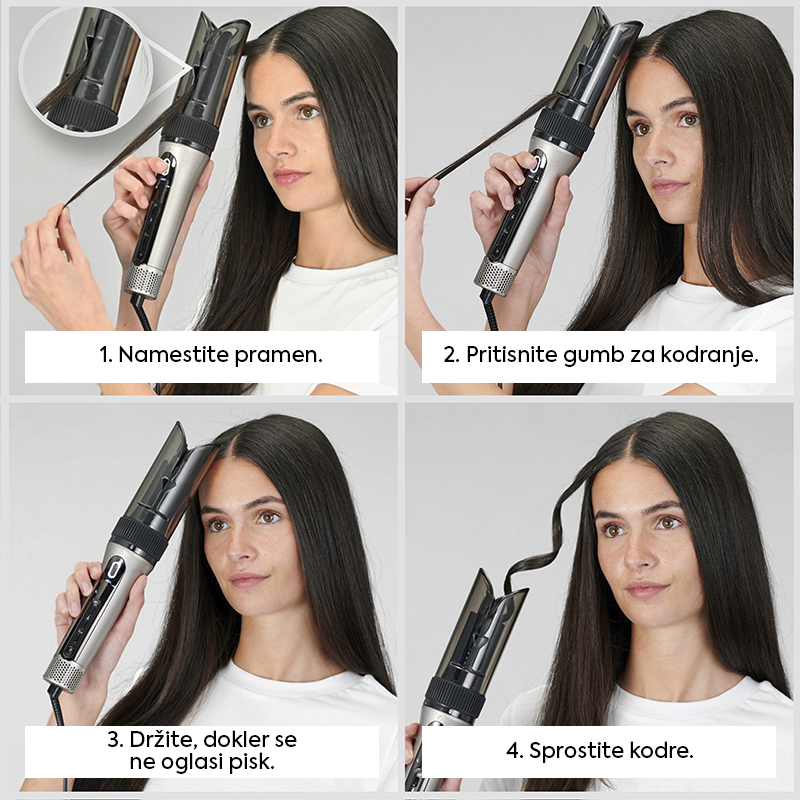 1. Namestite pramen.

2. Pritisnite gumb za kodranje.

3. Držite, dokler se ne oglasi pisk.

4. Sprostite kodre.